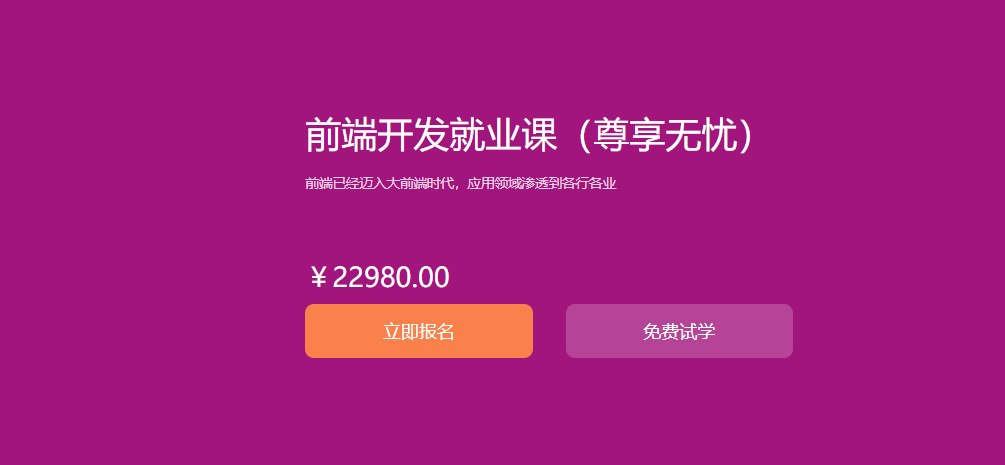 前端开发就业课（尊享无忧）

前端已经迈入大前端时代，应用领域渗透到各行各业

￥22980.00

立即报名

免费试学